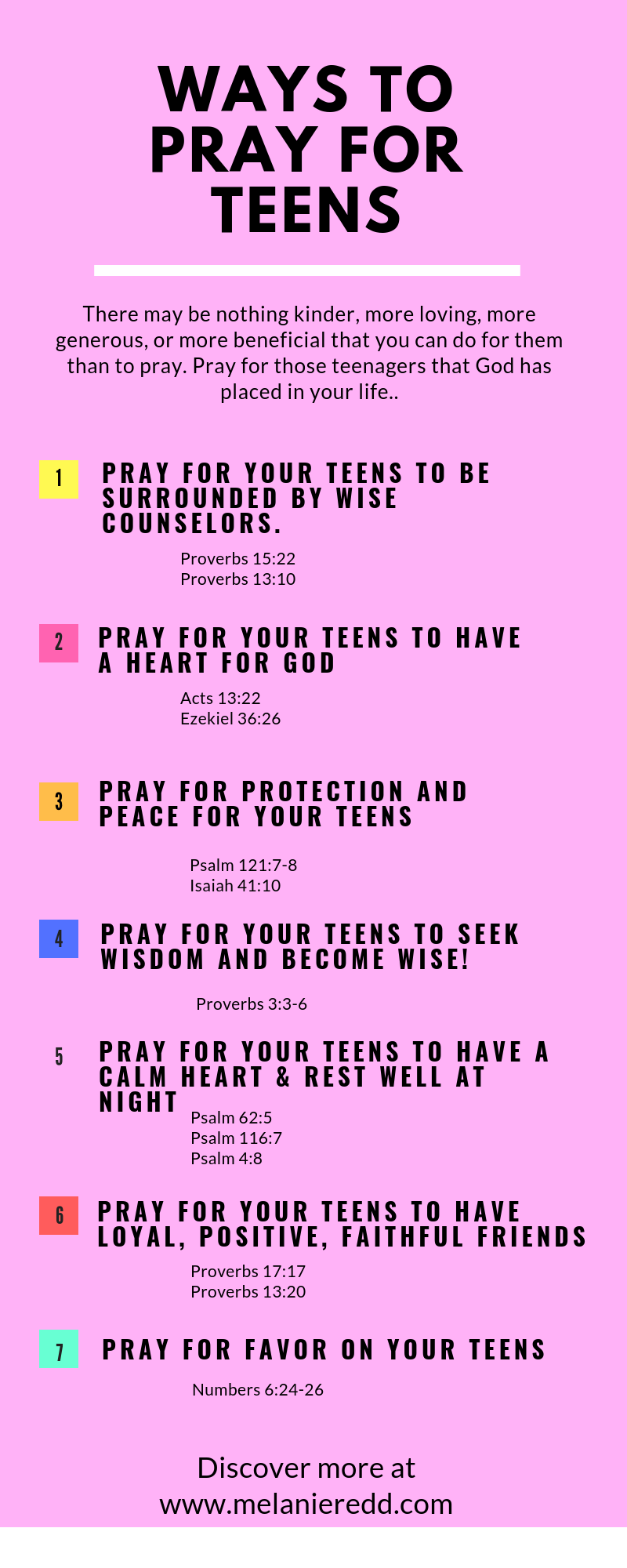 WAYS TO PRAY FOR TEENS

There may be nothing kinder, more loving, more generous, or more beneficial that you can do for them than to pray. Pray for those teenagers that God has placed in your life..

1 PRAY FOR YOUR TEENS TO BE SURROUNDED BY WISE COUNSELORS.

Proverbs 15:22
Proverbs 13:10

2 PRAY FOR YOUR TEENS TO HAVE A HEART FOR GOD

Acts 13:22
Ezekiel 36:26

3 PRAY FOR PROTECTION AND PEACE FOR YOUR TEENS

Psalm 121:7-8
Isaiah 41:10

4 PRAY FOR YOUR TEENS TO SEEK WISDOM AND BECOME WISE!

Proverbs 3:3-6

5 PRAY FOR YOUR TEENS TO HAVE A CALM HEART & REST WELL AT NIGHT

Psalm 62:5
Psalm 116:7
Psalm 4:8

6 PRAY FOR YOUR TEENS TO HAVE LOYAL, POSITIVE, FAITHFUL FRIENDS

Proverbs 17:17
Proverbs 13:20

7 PRAY FOR FAVOR ON YOUR TEENS

Numbers 6:24-26

Discover more at www.melanieredd.com